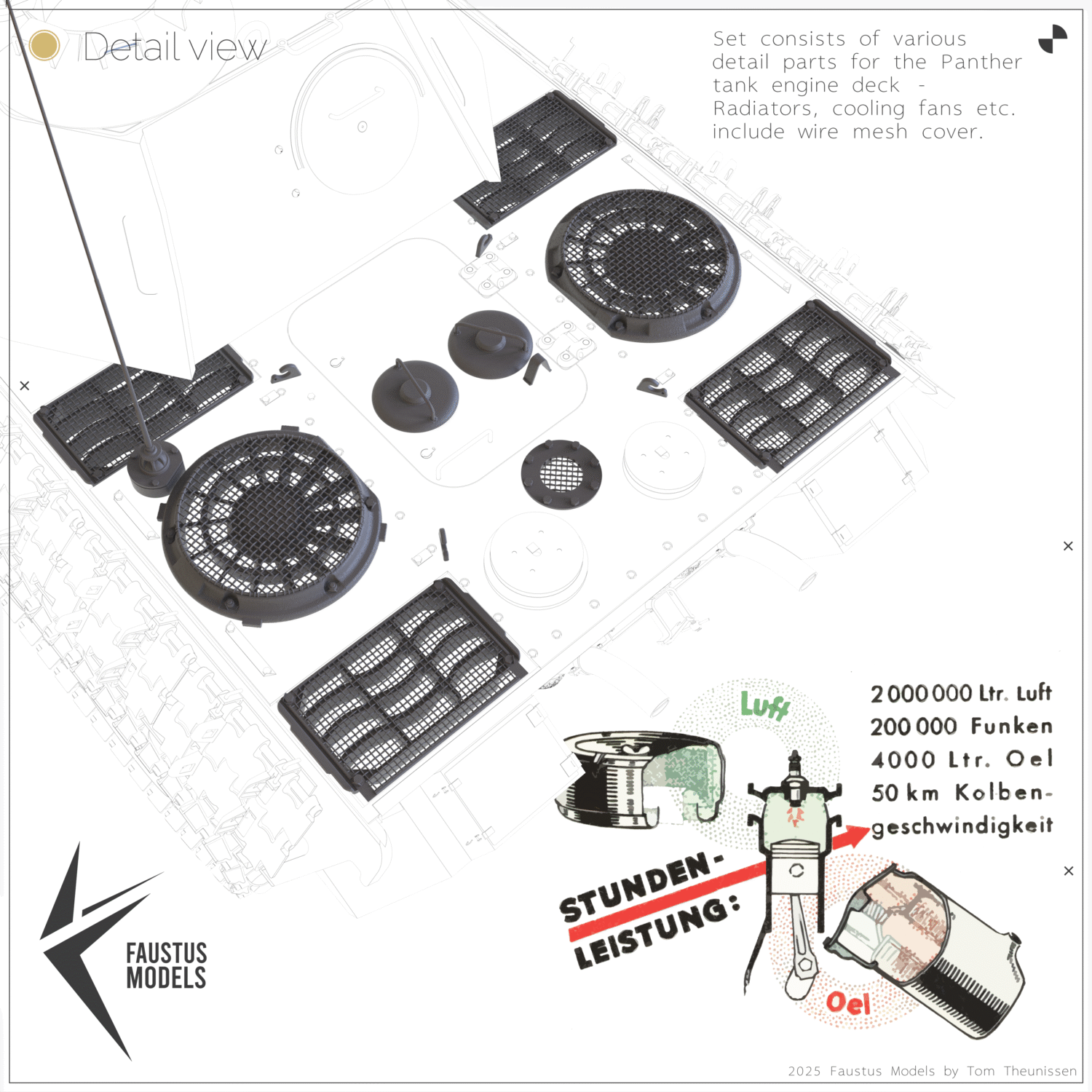 Detail view

Set consists of various detail parts for the Panther tank engine deck - Radiators, cooling fans etc. include wire mesh cover.

Luft

2 000 000 Ltr. Luft
200 000 Funken
4000 Ltr. Oel
50 km Kolbengeschwindigkeit

STUNDEN-LEISTUNG:

Oel

FAUSTUS MODELS

2025 Faustus Models by Tom Theunissen